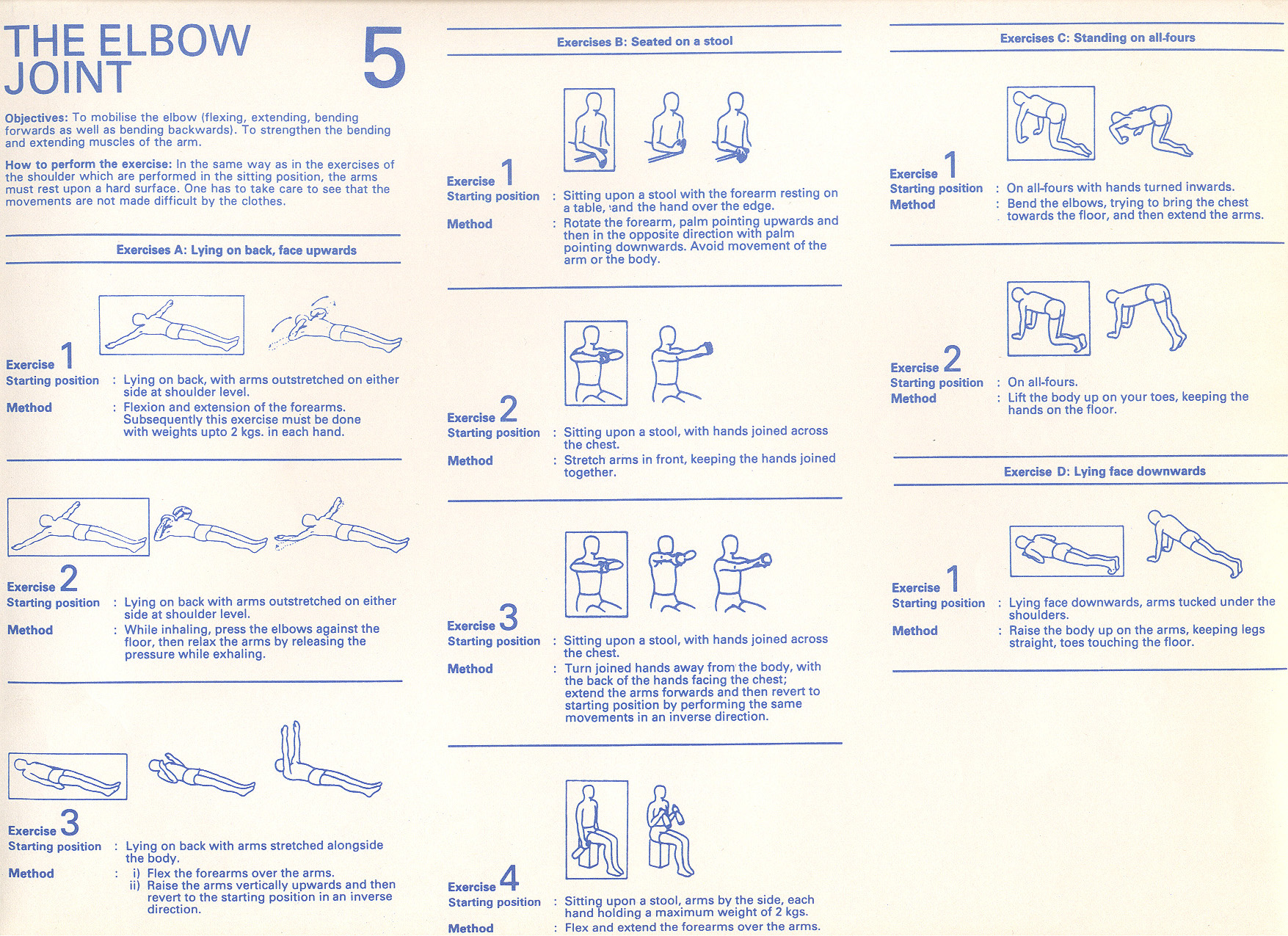 THE ELBOW JOINT

5

Objectives: To mobilise the elbow (flexing, extending, bending forwards as well as bending backwards). To strengthen the bending and extending muscles of the arm.

How to perform the exercise: In the same way as in the exercises of the shoulder which are performed in the sitting position, the arms must rest upon a hard surface. One has to take care to see that the movements are not made difficult by the clothes.

Exercises A: Lying on back, face upwards

Exercise 1
Starting position : Lying on back, with arms outstretched on either side at shoulder level.
Method : Flexion and extension of the forearms. Subsequently this exercise must be done with weights upto 2 kgs. in each hand.

Exercise 2
Starting position : Lying on back with arms outstretched on either side at shoulder level.
Method : While inhaling, press the elbows against the floor, then relax the arms by releasing the pressure while exhaling.

Exercise 3
Starting position : Lying on back with arms stretched alongside the body.
Method : i) Flex the forearms over the arms.
ii) Raise the arms vertically upwards and then revert to the starting position in an inverse direction.

Exercises B: Seated on a stool

Exercise 1
Starting position : Sitting upon a stool with the forearm resting on a table, and the hand over the edge.
Method : Rotate the forearm, palm pointing upwards and then in the opposite direction with palm pointing downwards. Avoid movement of the arm or the body.

Exercise 2
Starting position : Sitting upon a stool, with hands joined across the chest.
Method : Stretch arms in front, keeping the hands joined together.

Exercise 3
Starting position : Sitting upon a stool, with hands joined across the chest.
Method : Turn joined hands away from the body, with the back of the hands facing the chest; extend the arms forwards and then revert to starting position by performing the same movements in an inverse direction.

Exercise 4
Starting position : Sitting upon a stool, arms by the side, each hand holding a maximum weight of 2 kgs.
Method : Flex and extend the forearms over the arms.

Exercises C: Standing on all-fours

Exercise 1
Starting position : On all-fours with hands turned inwards.
Method : Bend the elbows, trying to bring the chest towards the floor, and then extend the arms.

Exercise 2
Starting position : On all-fours.
Method : Lift the body up on your toes, keeping the hands on the floor.

Exercise D: Lying face downwards

Exercise 1
Starting position : Lying face downwards, arms tucked under the shoulders.
Method : Raise the body up on the arms, keeping legs straight, toes touching the floor.